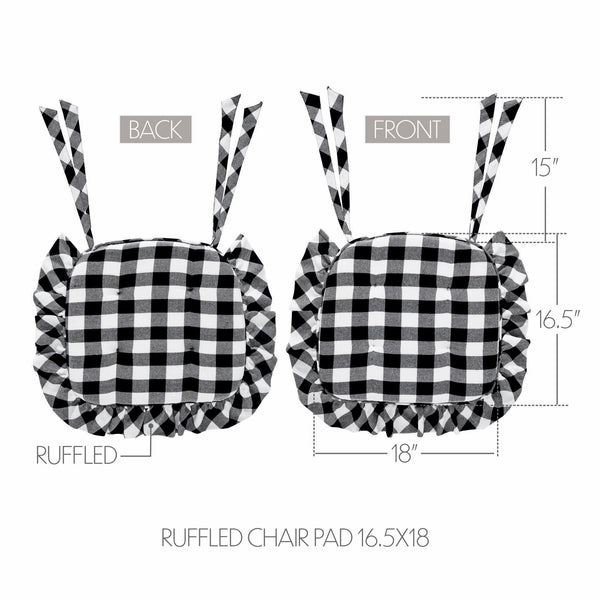 BACK

FRONT

15"

16.5"

RUFFLED

18"

RUFFLED CHAIR PAD 16.5X18