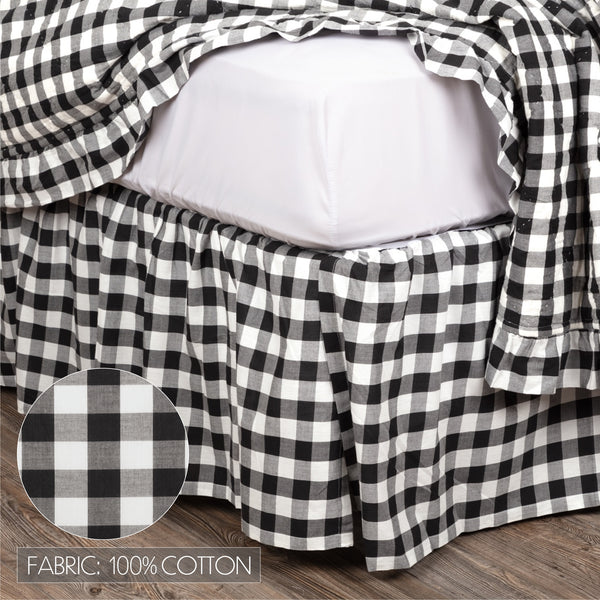 FABRIC: 100% COTTON