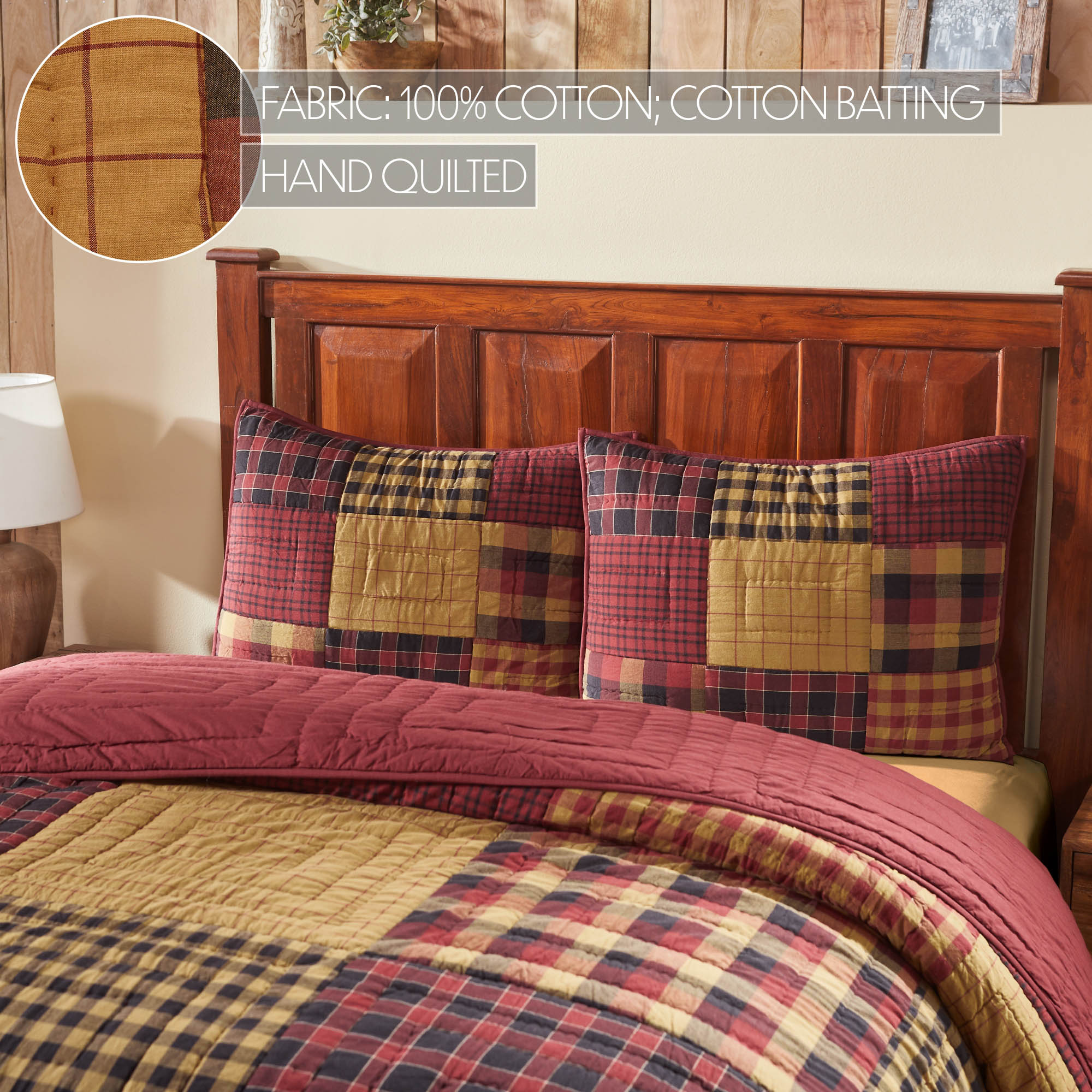 FABRIC: 100% COTTON; COTTON BATTING

HAND QUILTED