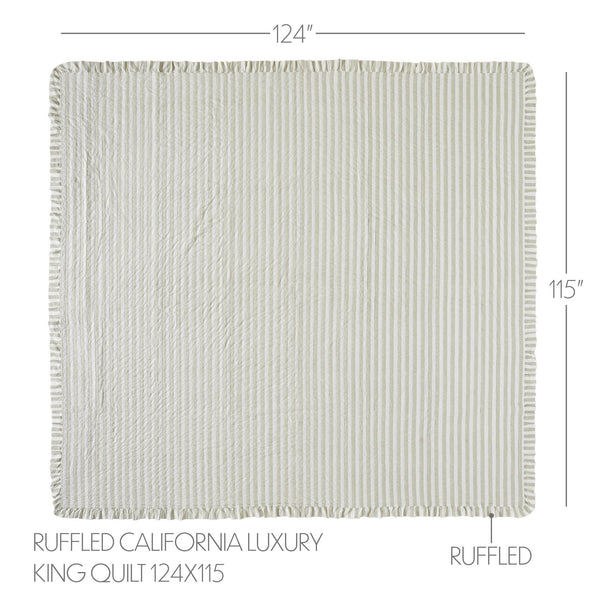 124"

115"

RUFFLED CALIFORNIA LUXURY KING QUILT 124X115

RUFFLED