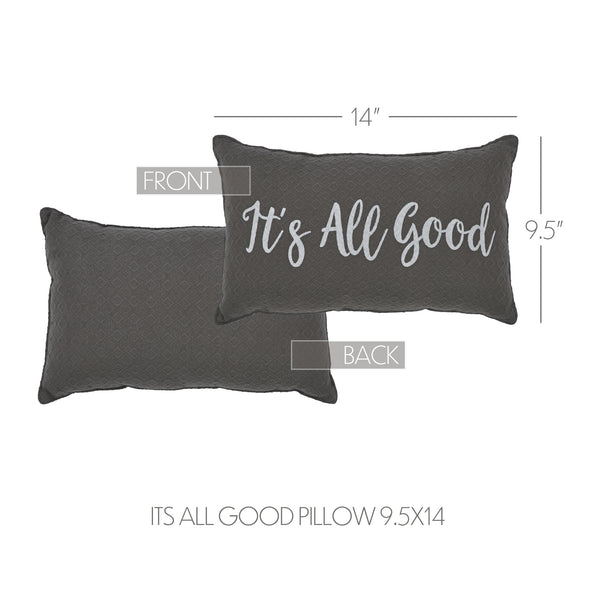 14"

FRONT

It's All Good

9.5"

BACK

ITS ALL GOOD PILLOW 9.5X14