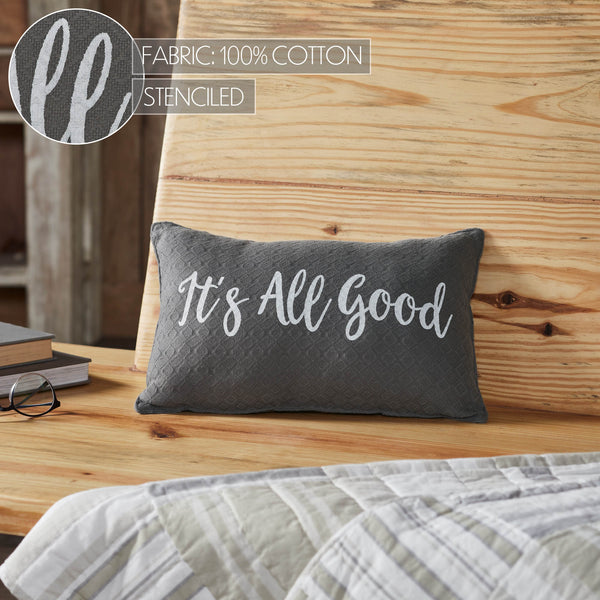 FABRIC: 100% COTTON
STENCILED

It's All Good