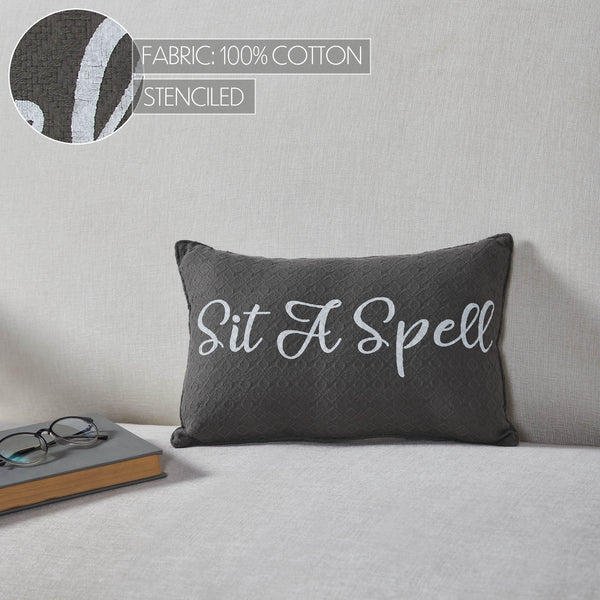 FABRIC: 100% COTTON

STENCILED

Sit A Spell