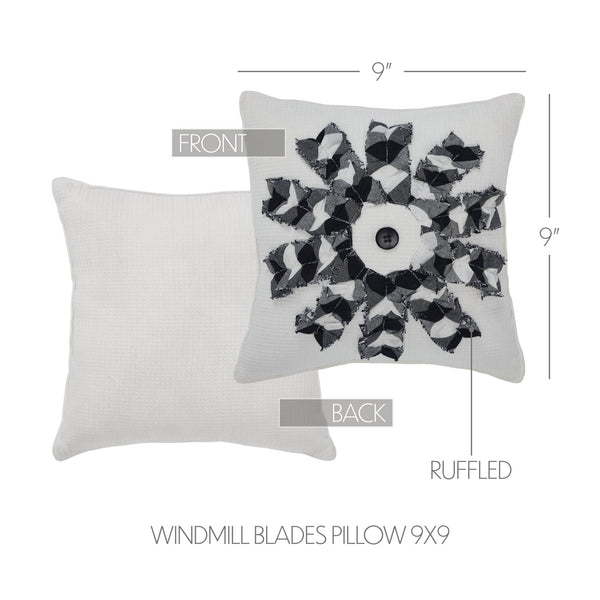 9"

FRONT

9"

BACK

RUFFLED

WINDMILL BLADES PILLOW 9X9