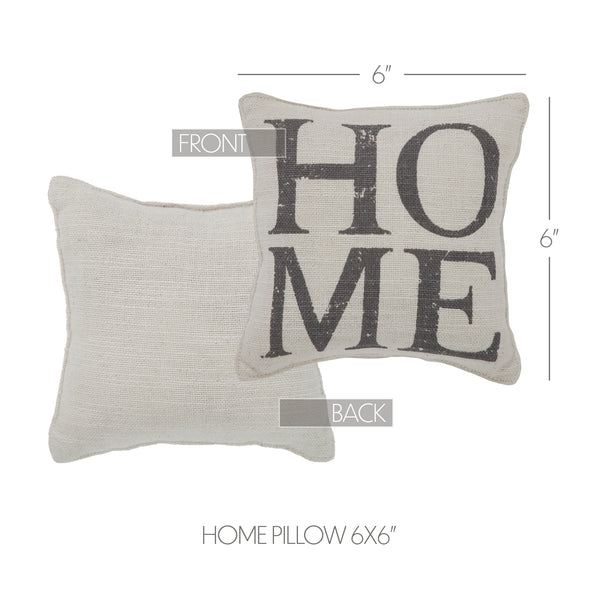 6"

FRONT

HO
ME

6"

BACK

HOME PILLOW 6X6"