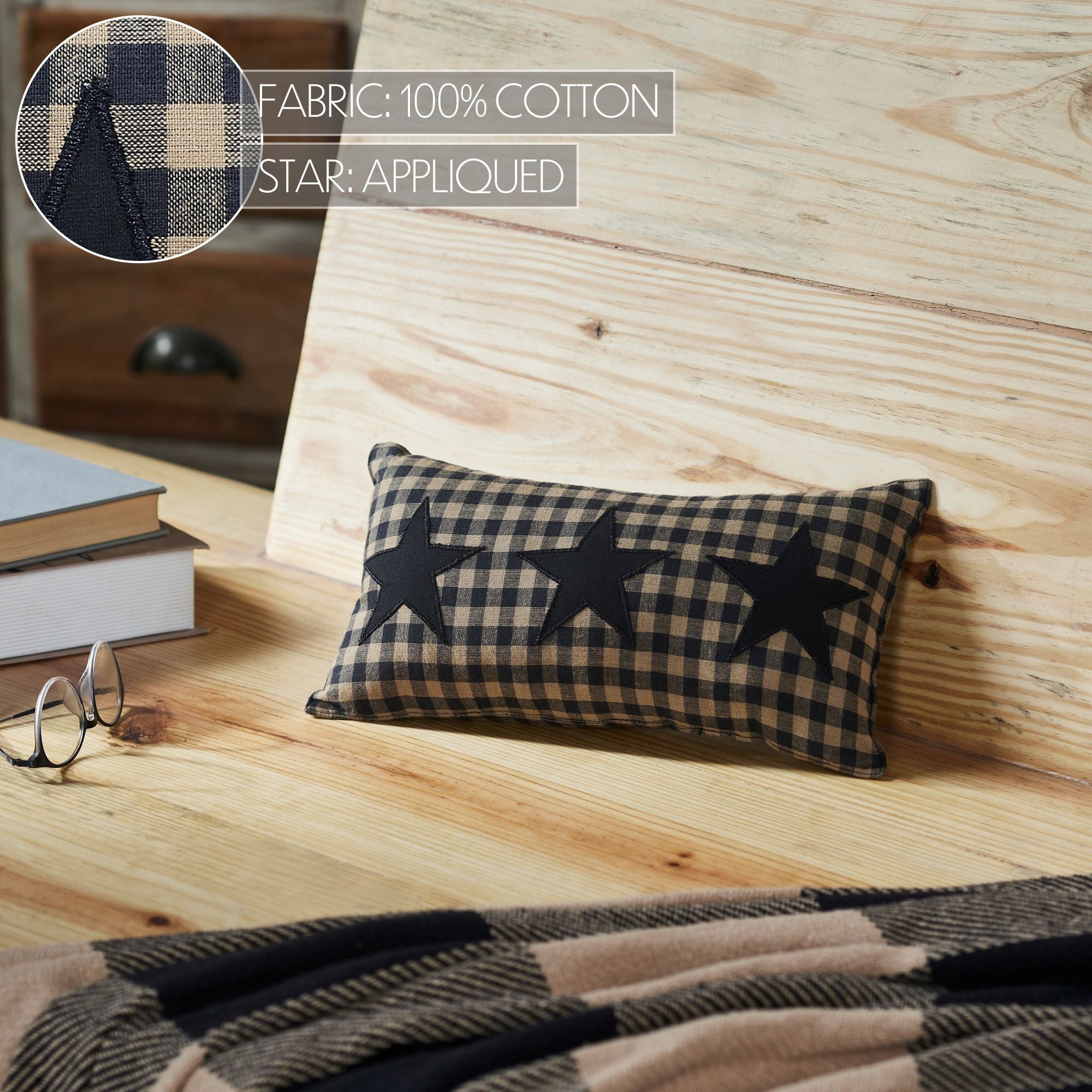 FABRIC: 100% COTTON
STAR: APPLIQUED