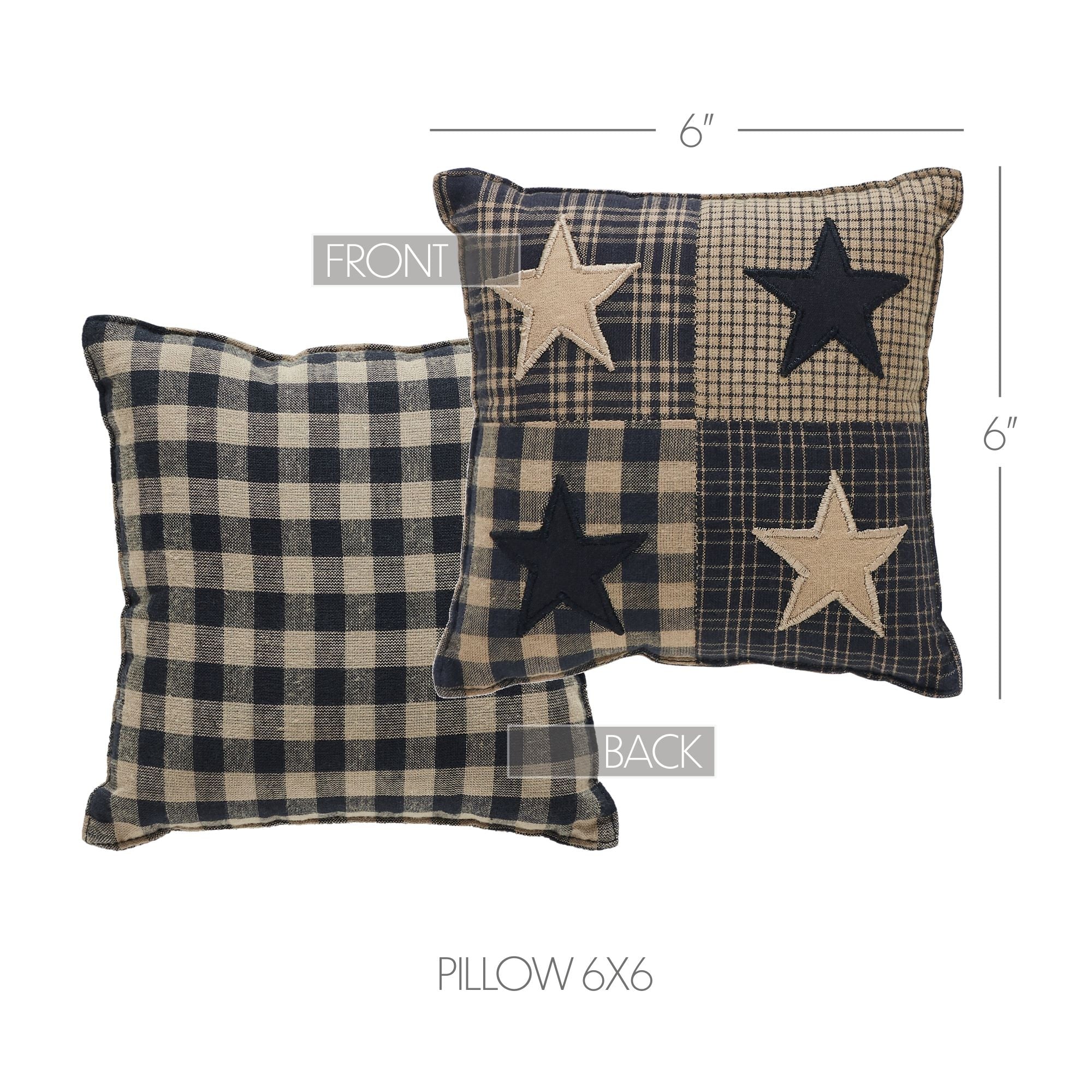 6"

FRONT

6"

BACK

PILLOW 6X6