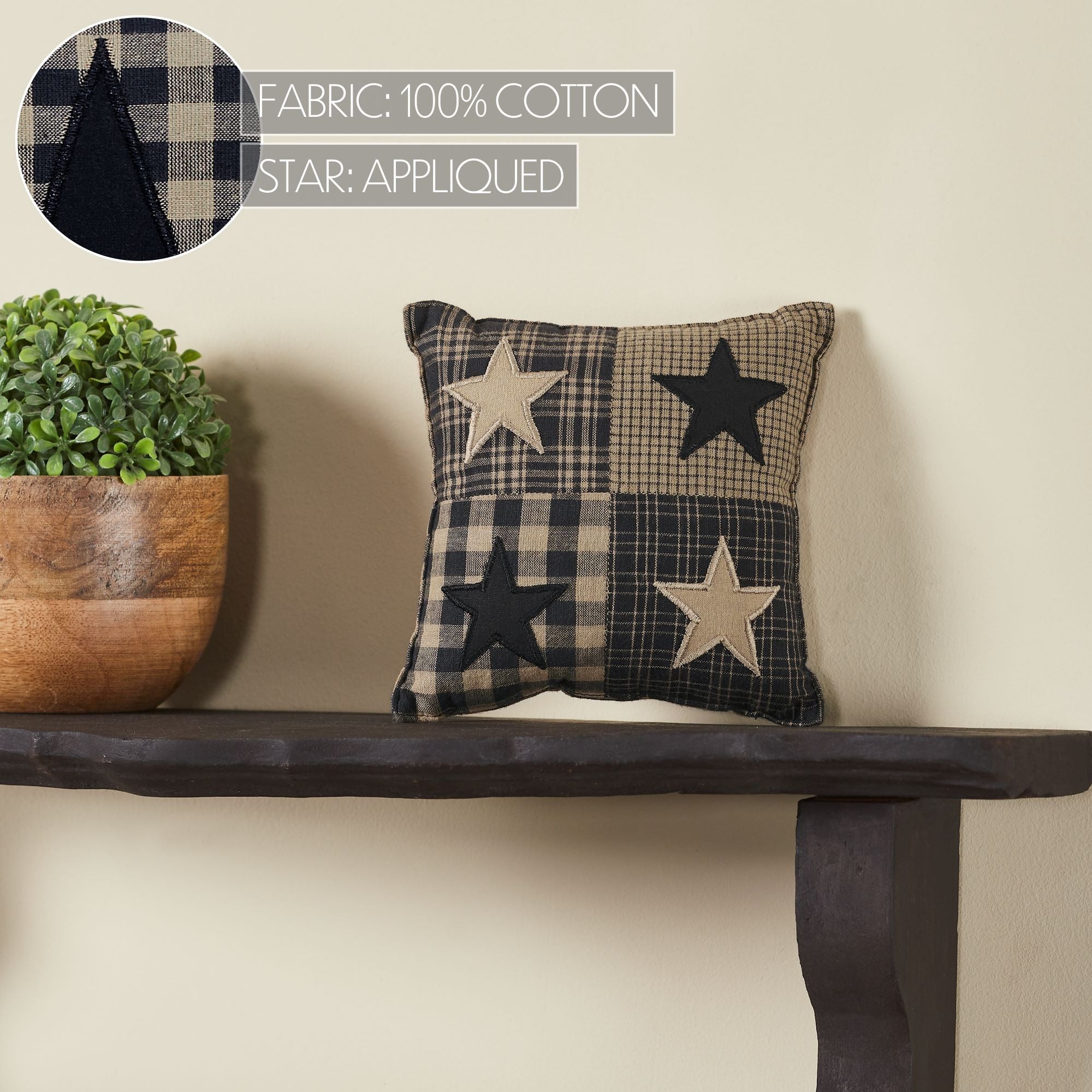 FABRIC: 100% COTTON
STAR: APPLIQUED