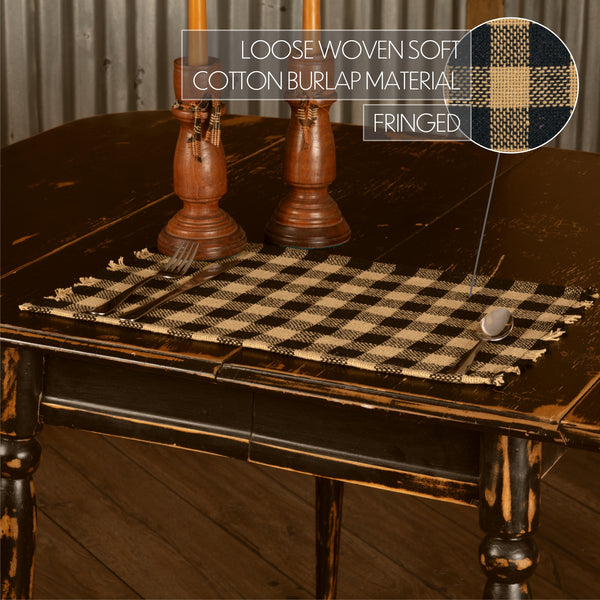 LOOSE WOVEN SOFT COTTON BURLAP MATERIAL

FRINGED