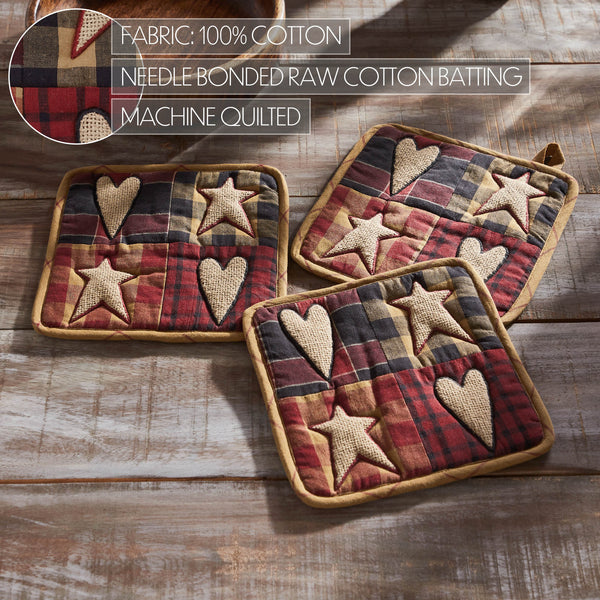 FABRIC: 100% COTTON

NEEDLE BONDED RAW COTTON BATTING

MACHINE QUILTED