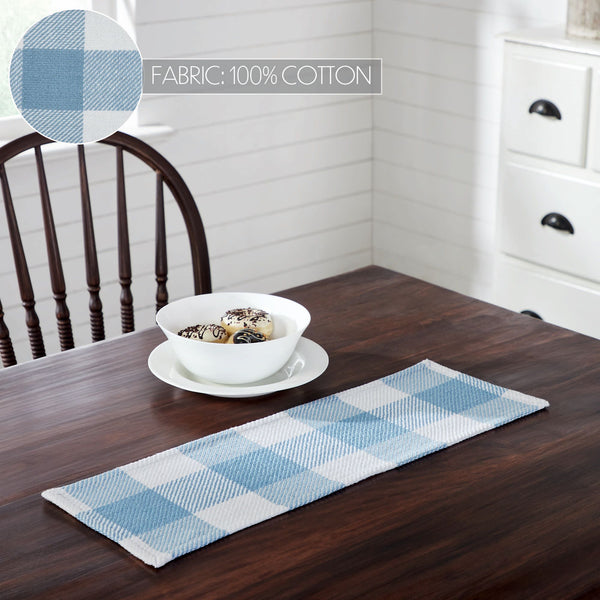 FABRIC: 100% COTTON