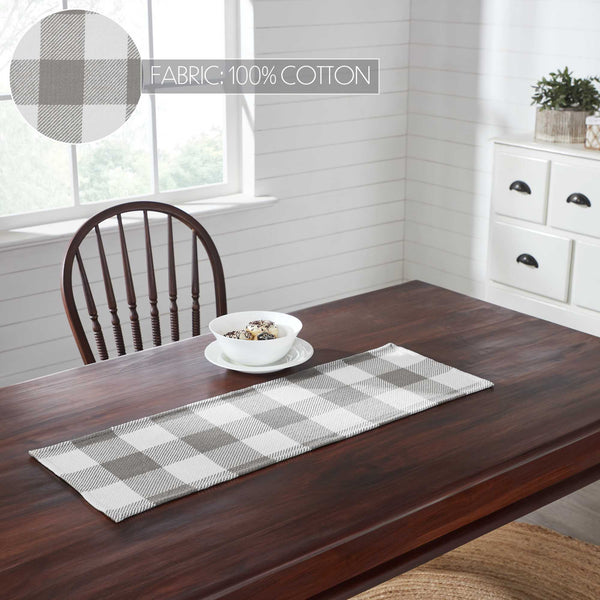 FABRIC: 100% COTTON