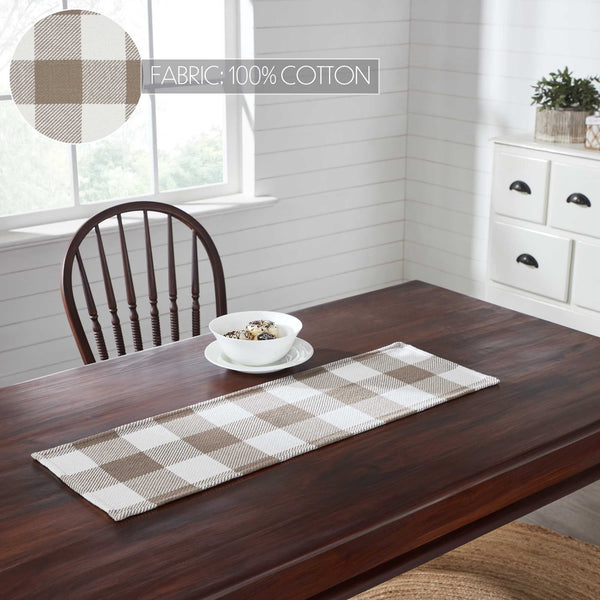 FABRIC: 100% COTTON