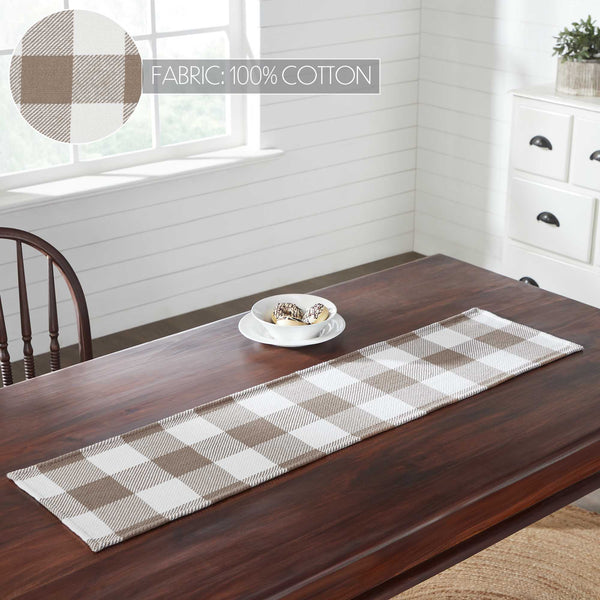 FABRIC: 100% COTTON