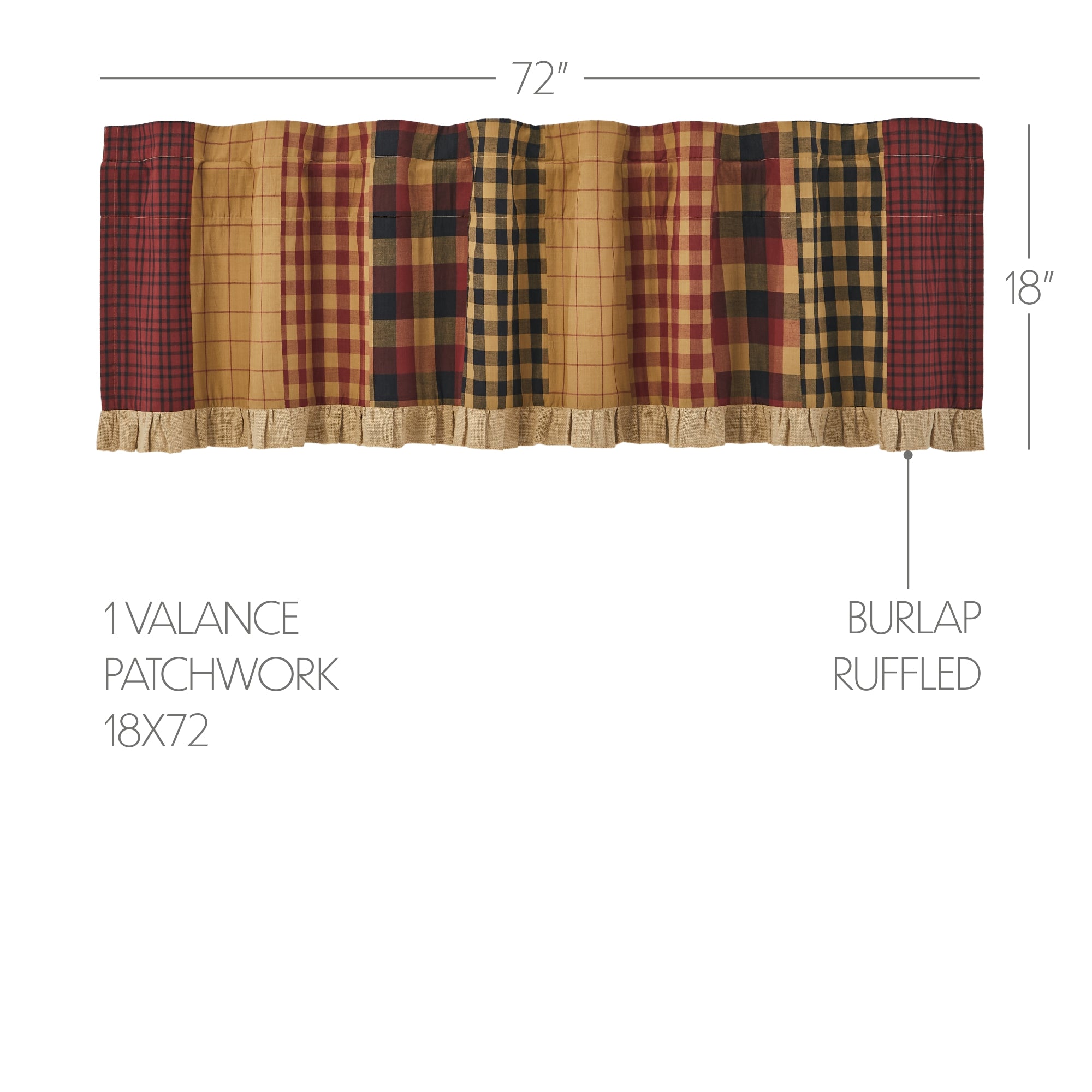 72"

18"

1 VALANCE
PATCHWORK
18X72

BURLAP
RUFFLED