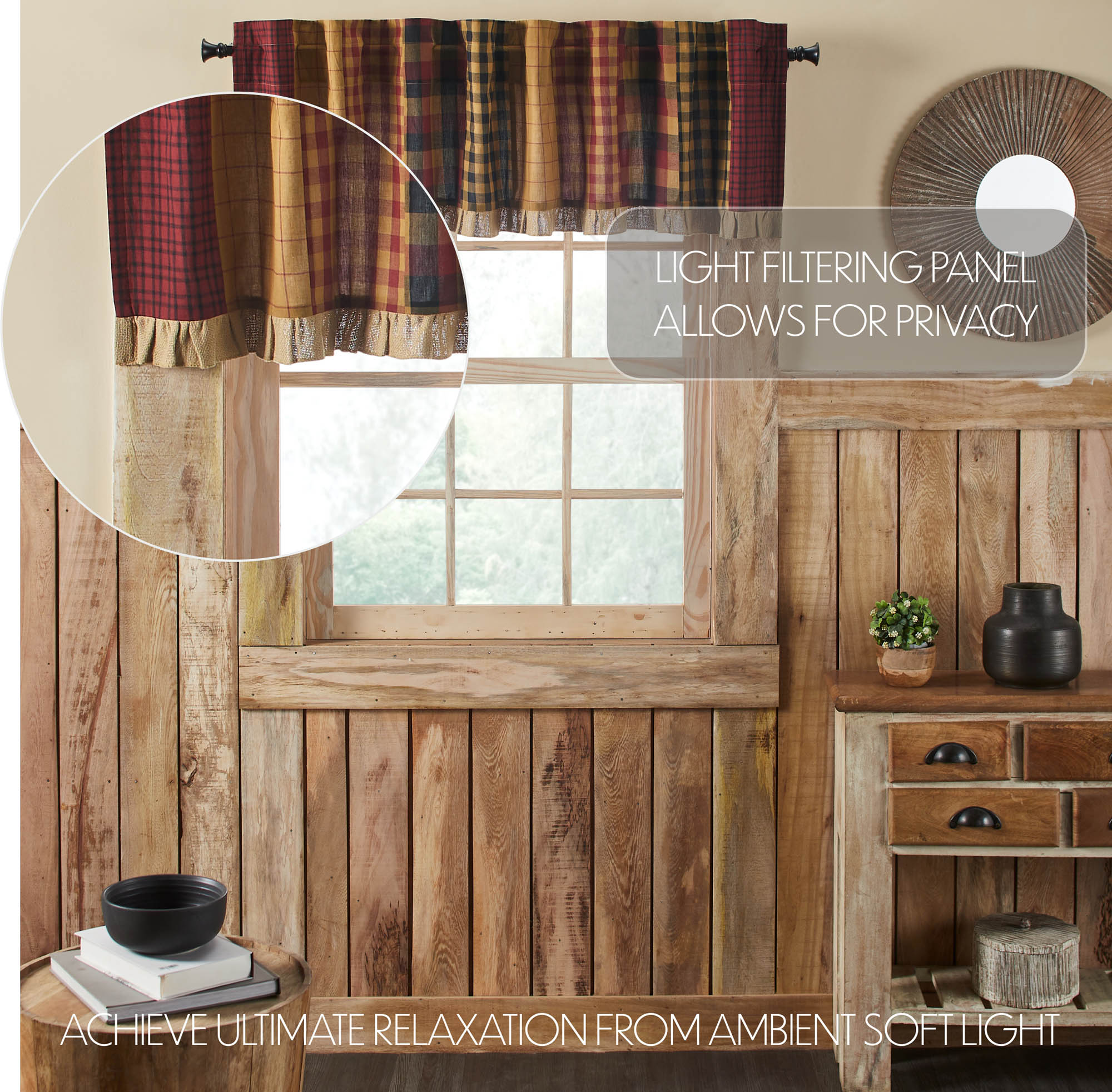 LIGHT FILTERING PANEL
ALLOWS FOR PRIVACY

ACHIEVE ULTIMATE RELAXATION FROM AMBIENT SOFT LIGHT