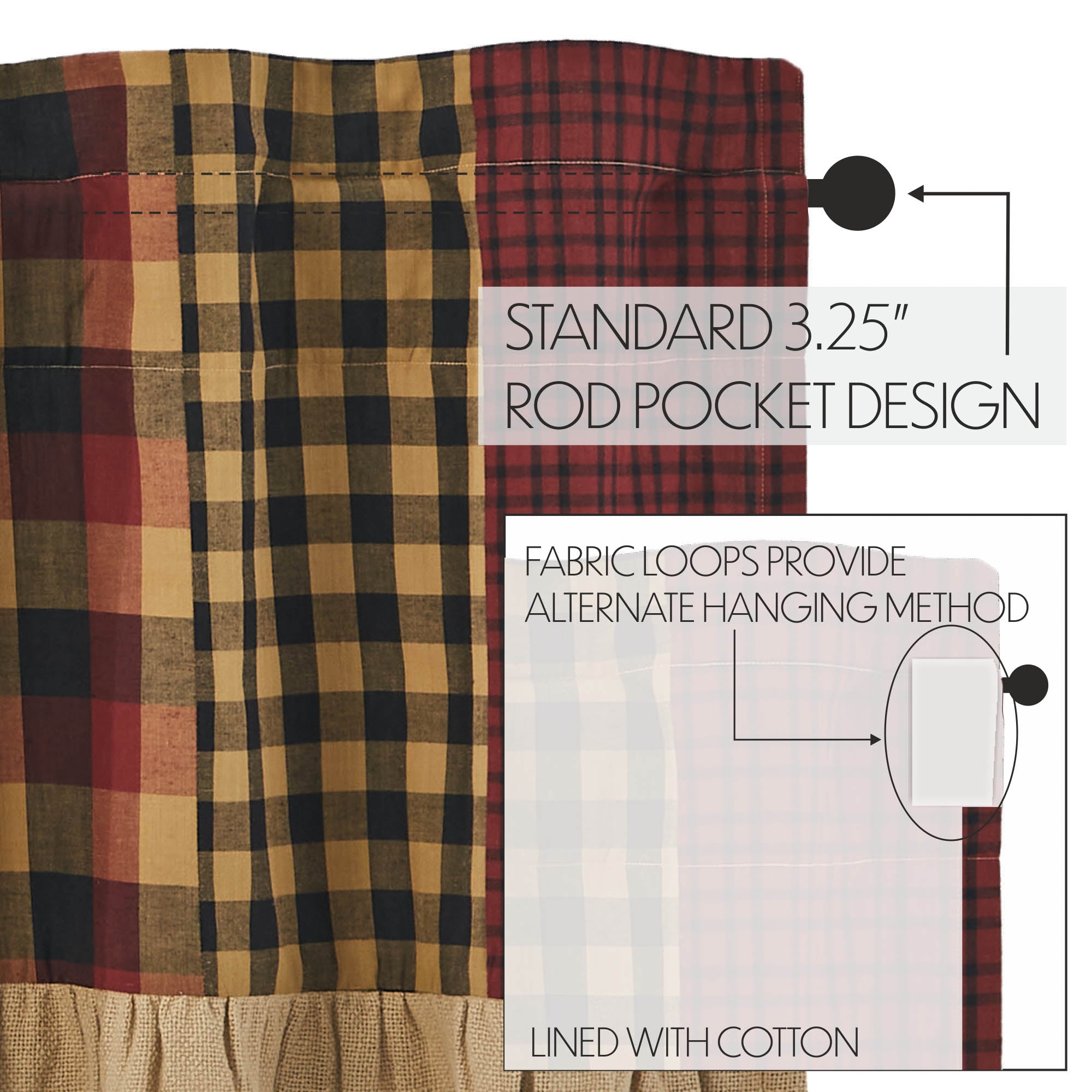 STANDARD 3.25"
ROD POCKET DESIGN

FABRIC LOOPS PROVIDE
ALTERNATE HANGING METHOD

LINED WITH COTTON