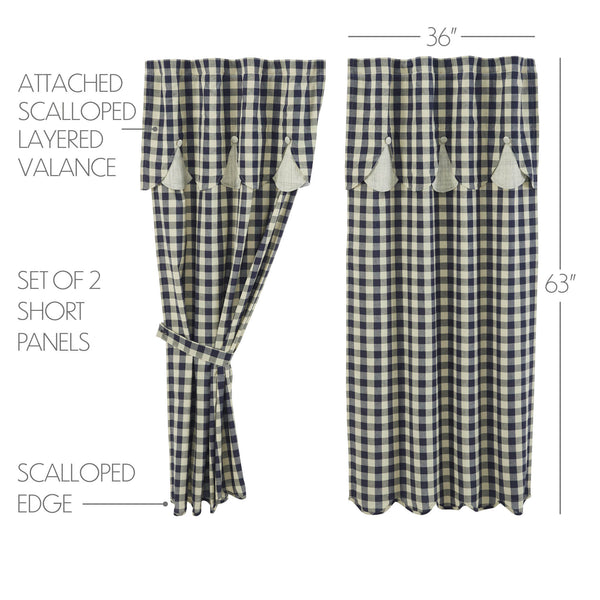 ATTACHED SCALLOPED LAYERED VALANCE

SET OF 2 SHORT PANELS

SCALLOPED EDGE

36"

63"