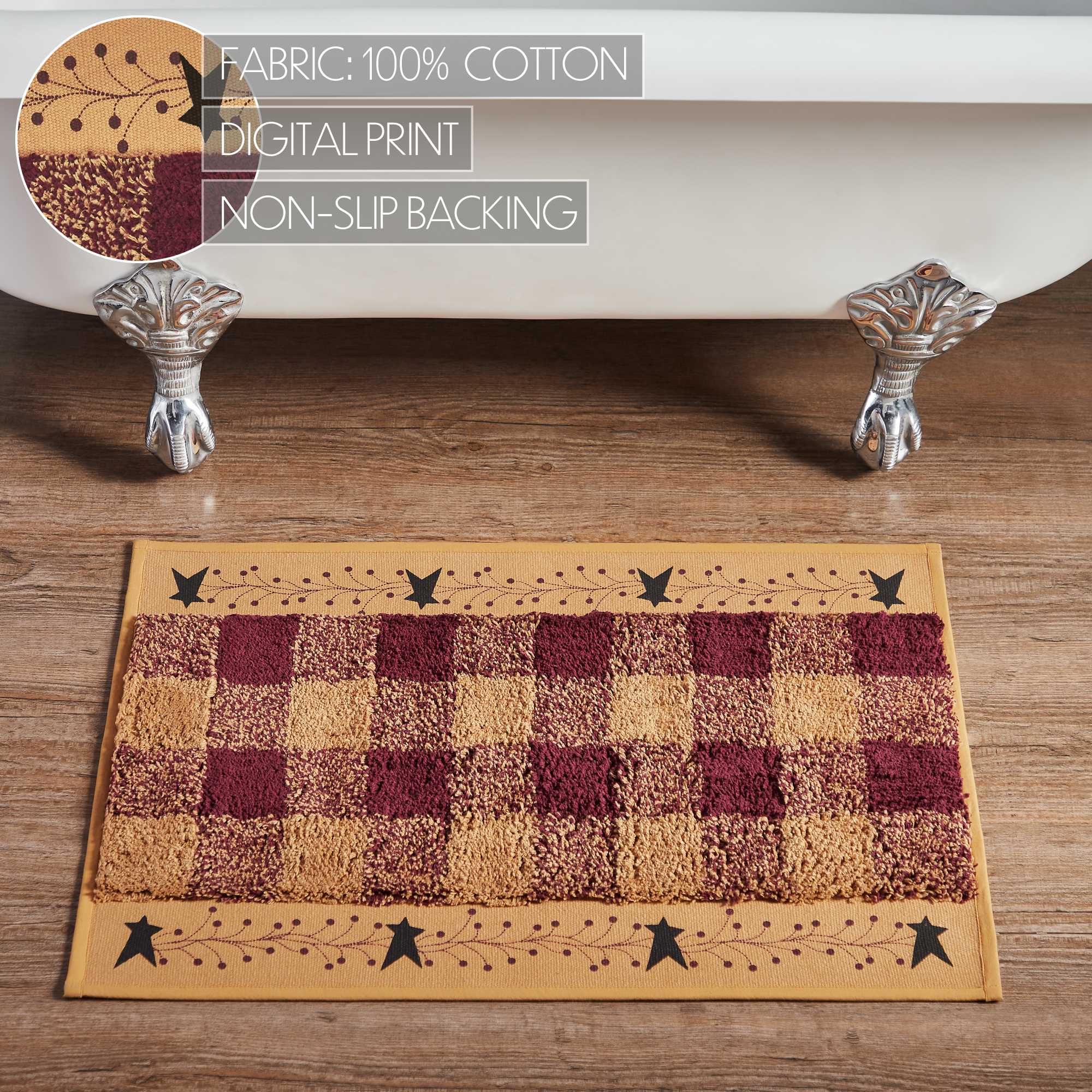 FABRIC: 100% COTTON

DIGITAL PRINT

NON-SLIP BACKING