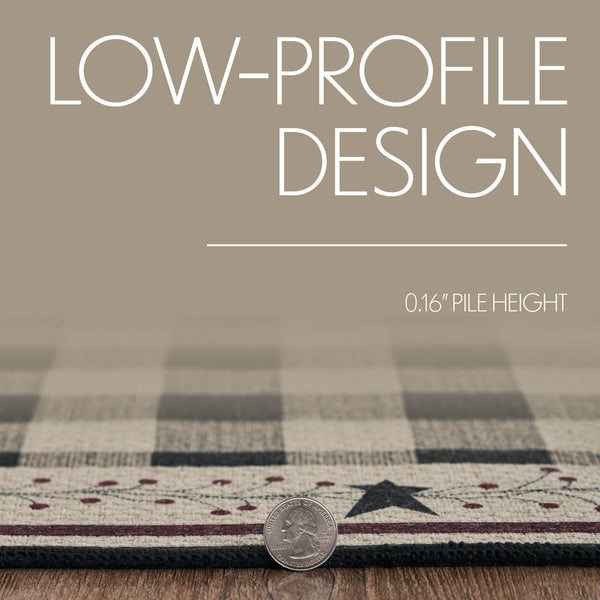 LOW-PROFILE DESIGN

0.16" PILE HEIGHT

UNITED STATES OF AMERICA

QUARTER DOLLAR