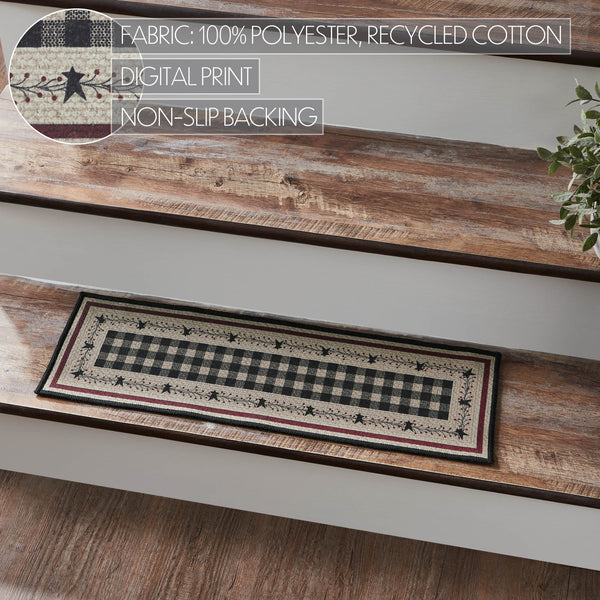 FABRIC: 100% POLYESTER, RECYCLED COTTON

DIGITAL PRINT

NON-SLIP BACKING