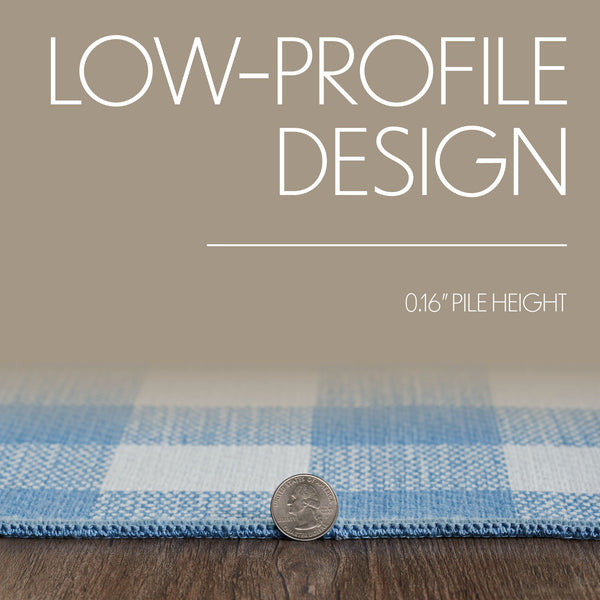 LOW-PROFILE DESIGN

0.16" PILE HEIGHT

UNITED STATES OF AMERICA