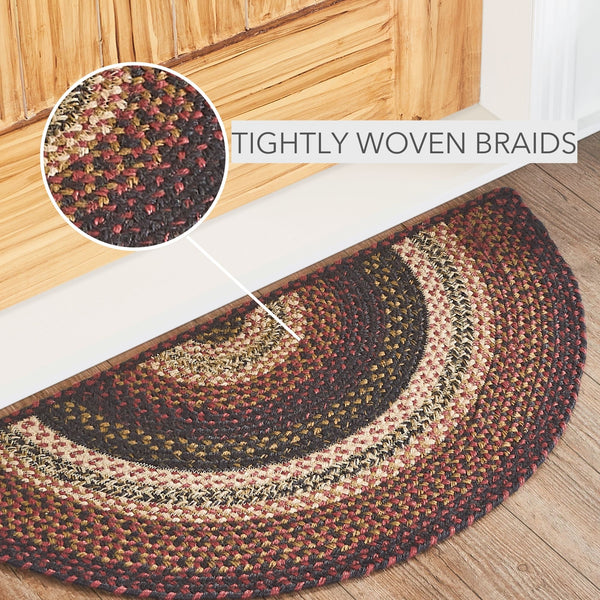 TIGHTLY WOVEN BRAIDS