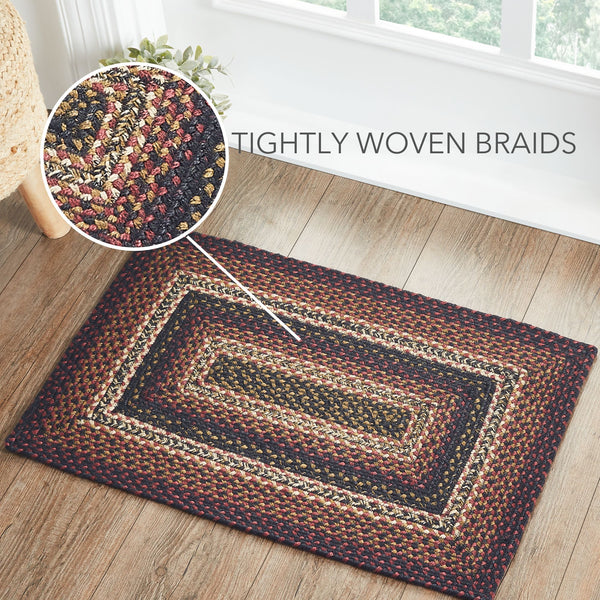 TIGHTLY WOVEN BRAIDS