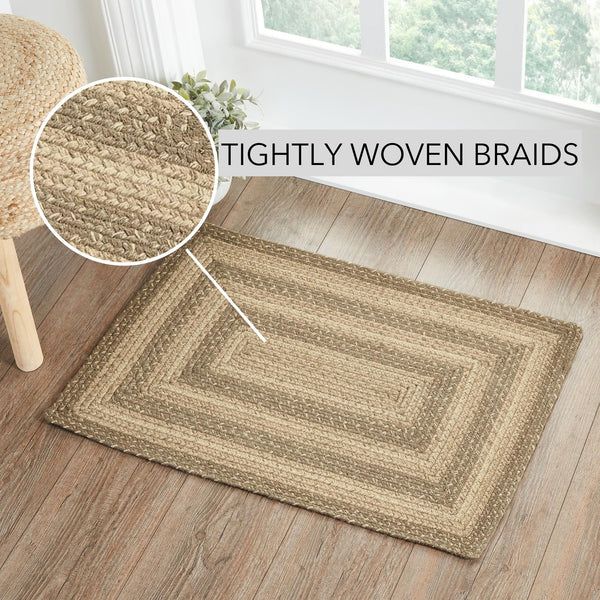 TIGHTLY WOVEN BRAIDS