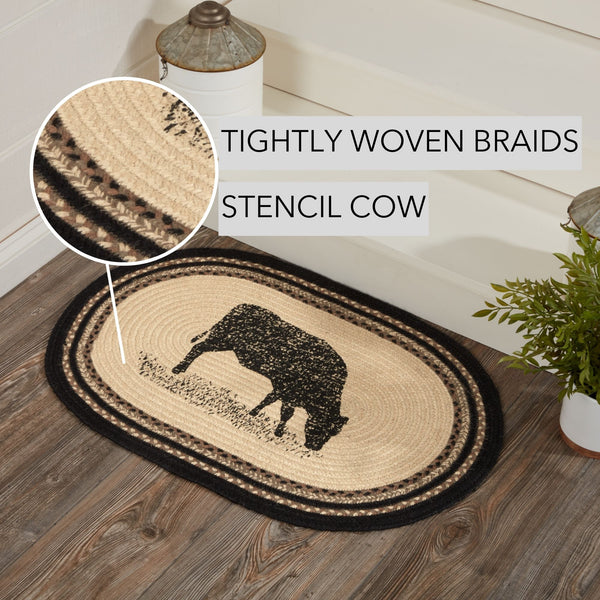 TIGHTLY WOVEN BRAIDS

STENCIL COW