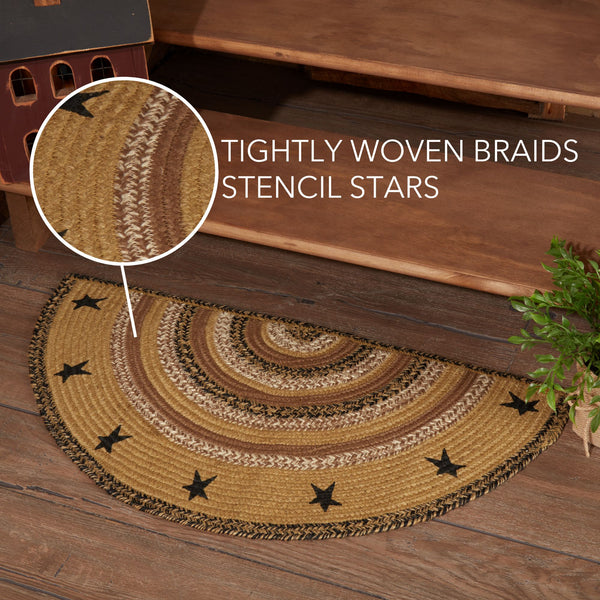 TIGHTLY WOVEN BRAIDS
STENCIL STARS