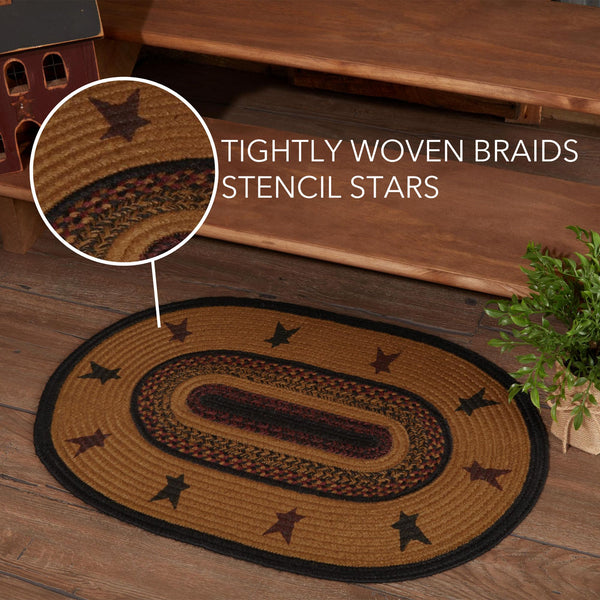 TIGHTLY WOVEN BRAIDS
STENCIL STARS