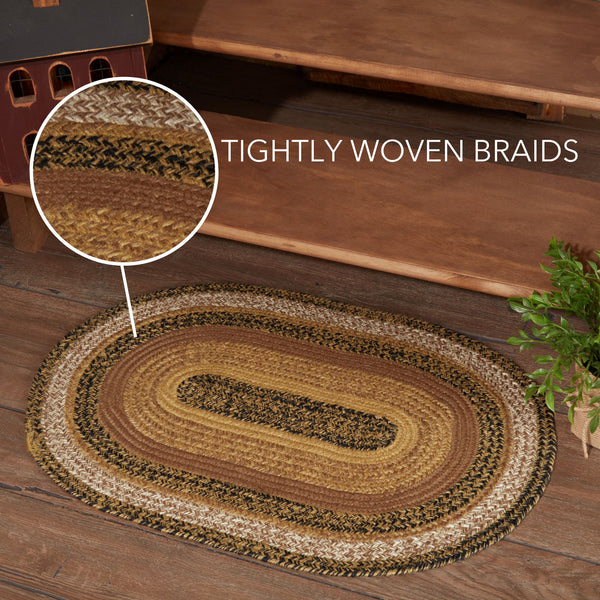 TIGHTLY WOVEN BRAIDS