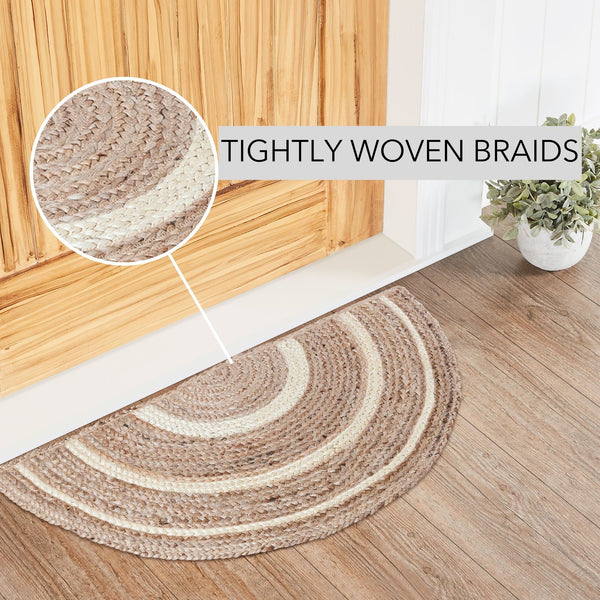 TIGHTLY WOVEN BRAIDS