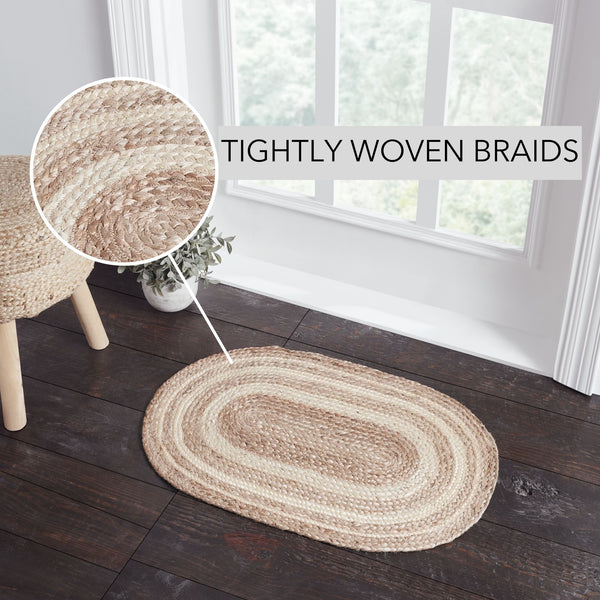 TIGHTLY WOVEN BRAIDS