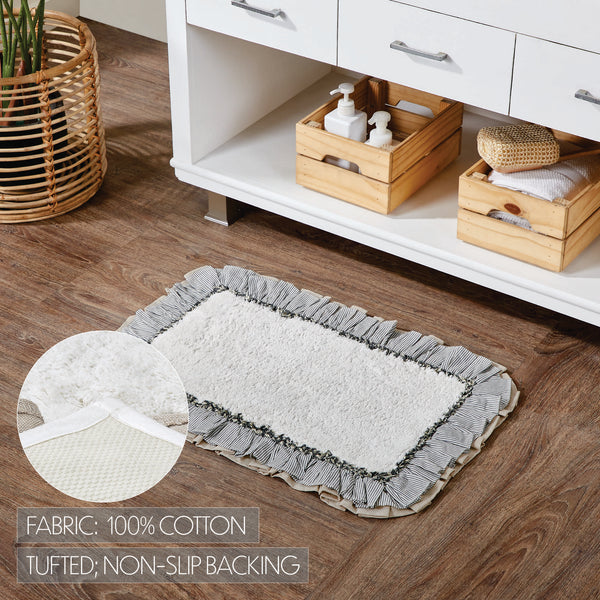 FABRIC: 100% COTTON
TUFTED; NON-SLIP BACKING