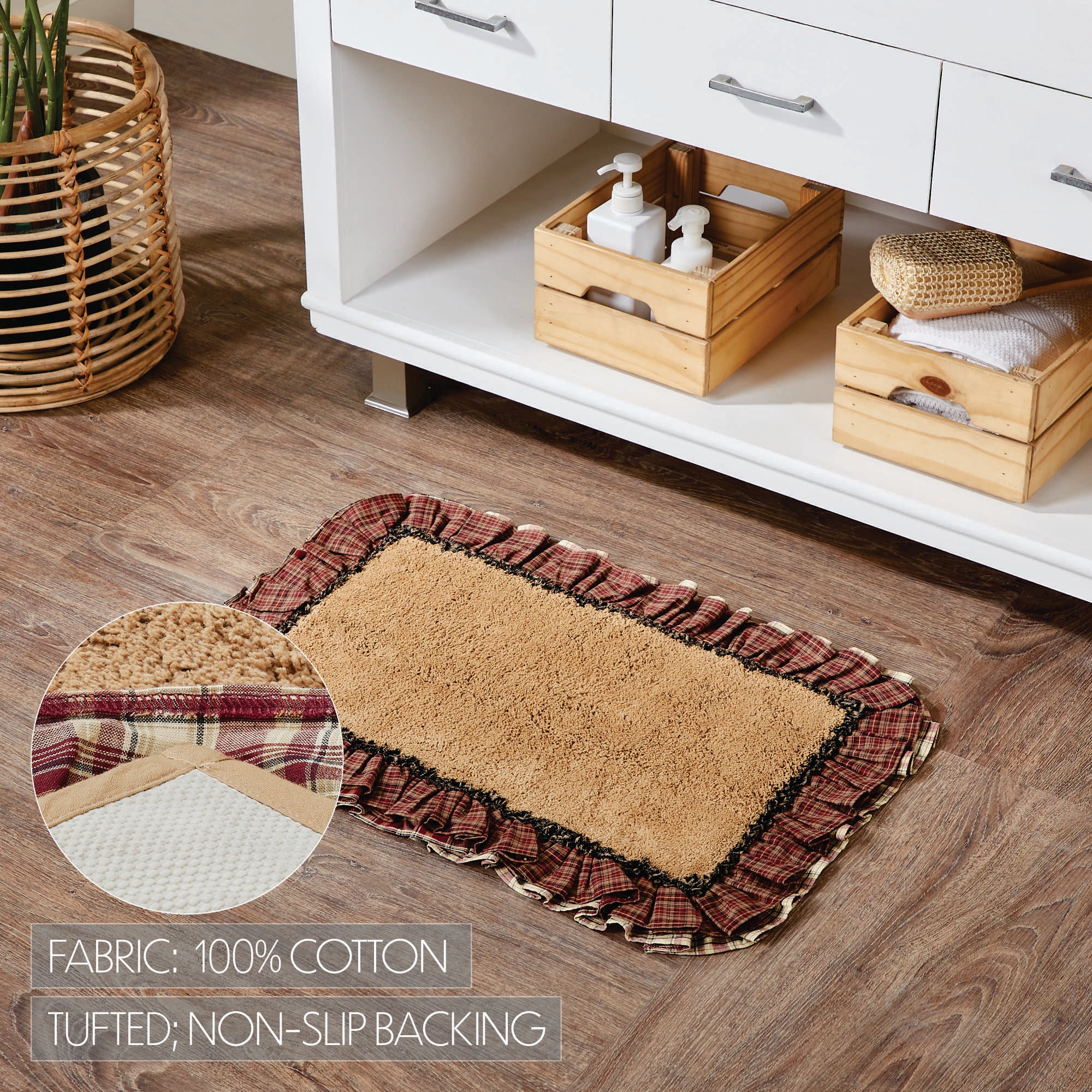 FABRIC: 100% COTTON

TUFTED; NON-SLIP BACKING