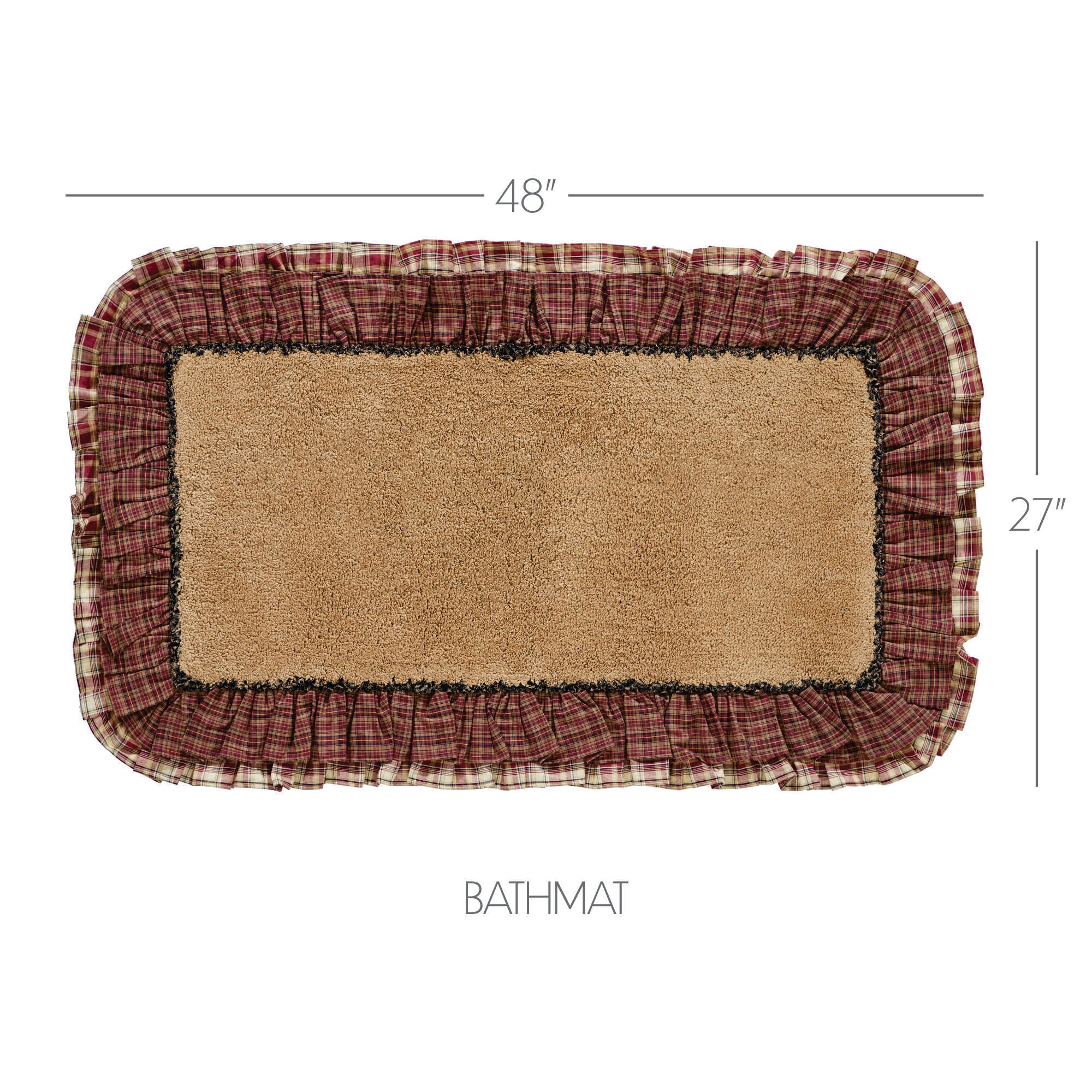 48"

27"

BATHMAT