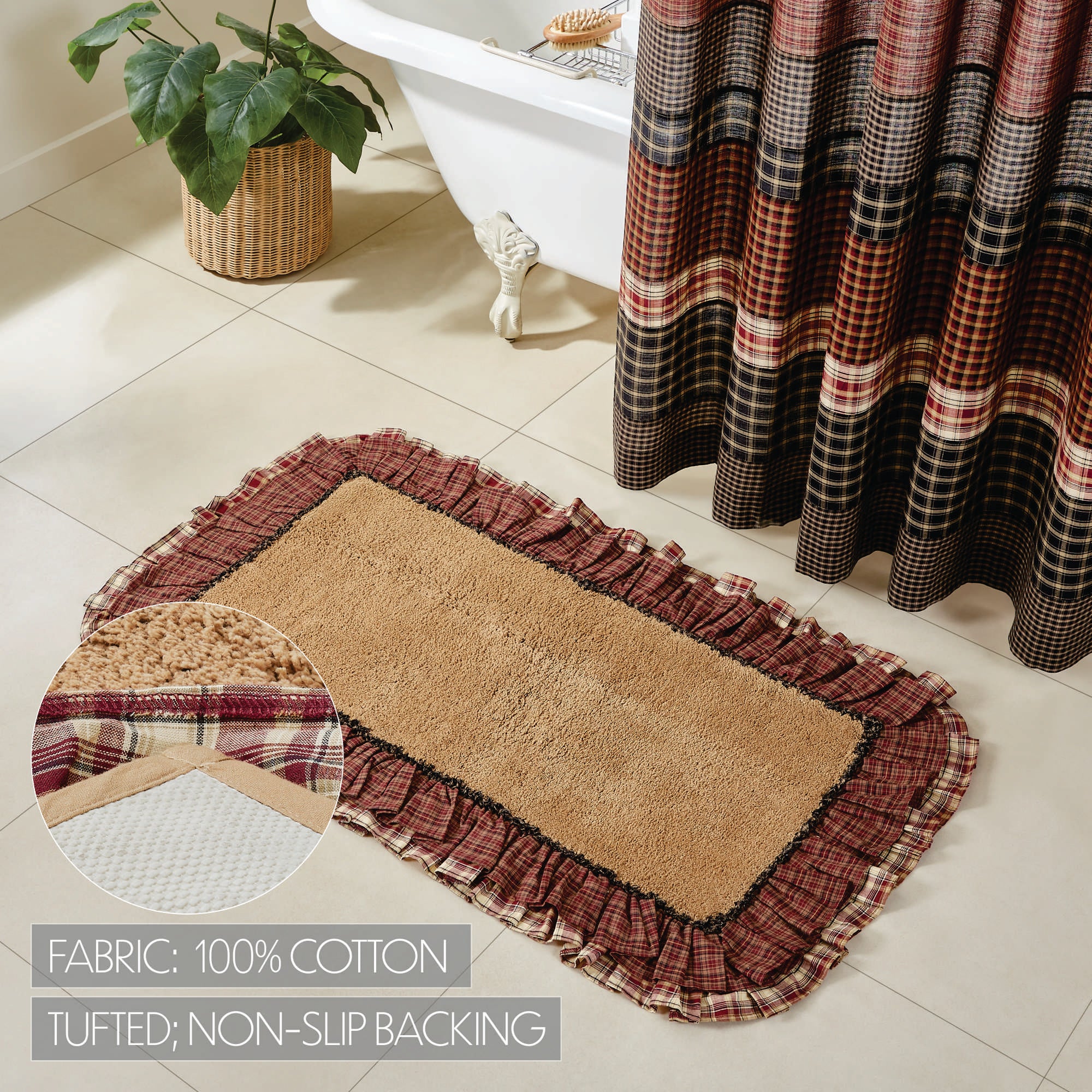 FABRIC: 100% COTTON

TUFTED; NON-SLIP BACKING