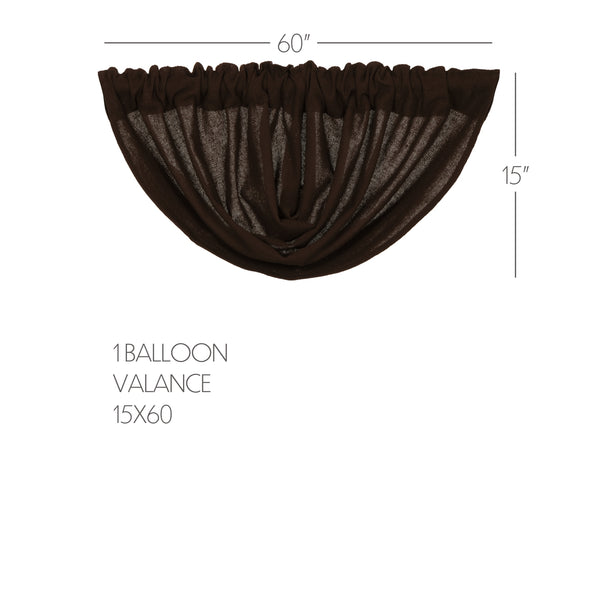 60"

15"

1 BALLOON
VALANCE
15X60