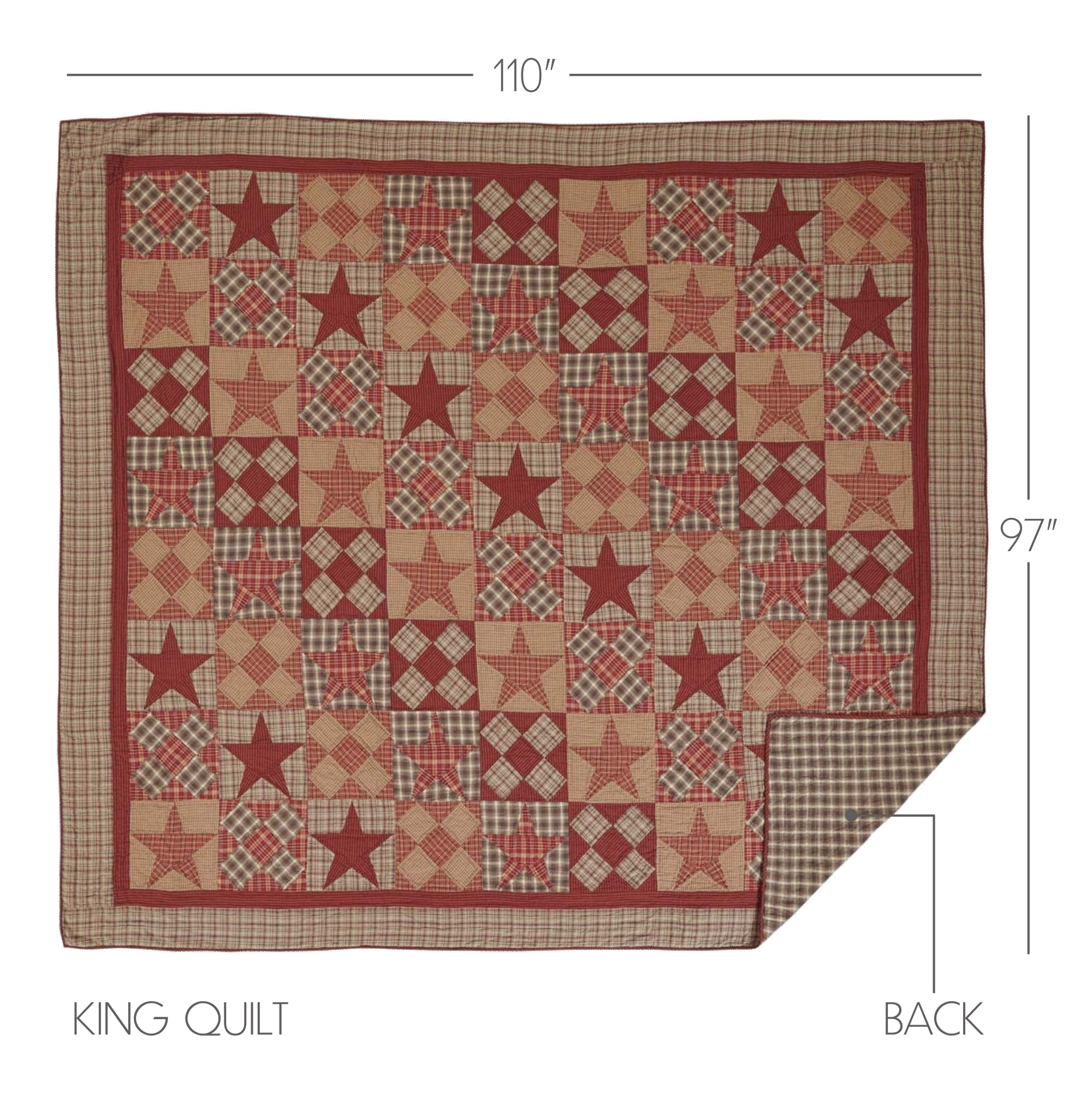 110"

97"

KING QUILT

BACK