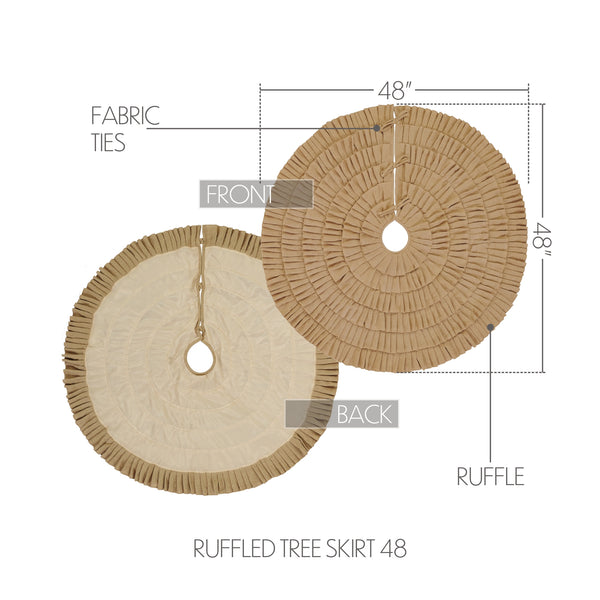 48"

FABRIC TIES

FRONT

48"

BACK

RUFFLE

RUFFLED TREE SKIRT 48