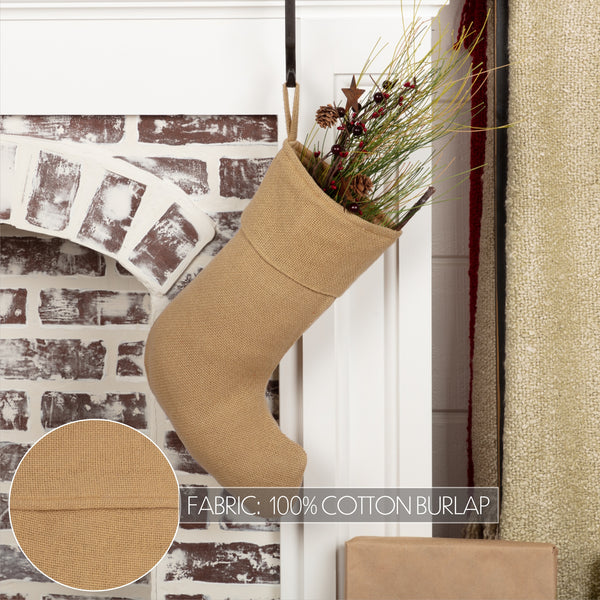 FABRIC: 100% COTTON BURLAP