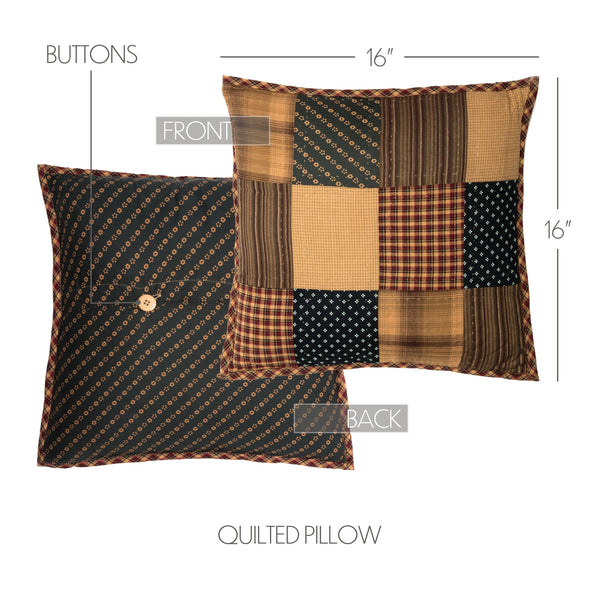 BUTTONS

16"

FRONT

16"

BACK

QUILTED PILLOW