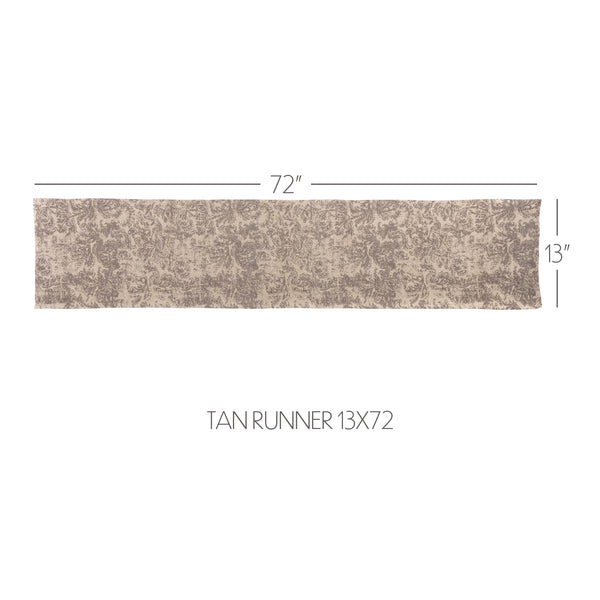 72"

13"

TAN RUNNER 13X72