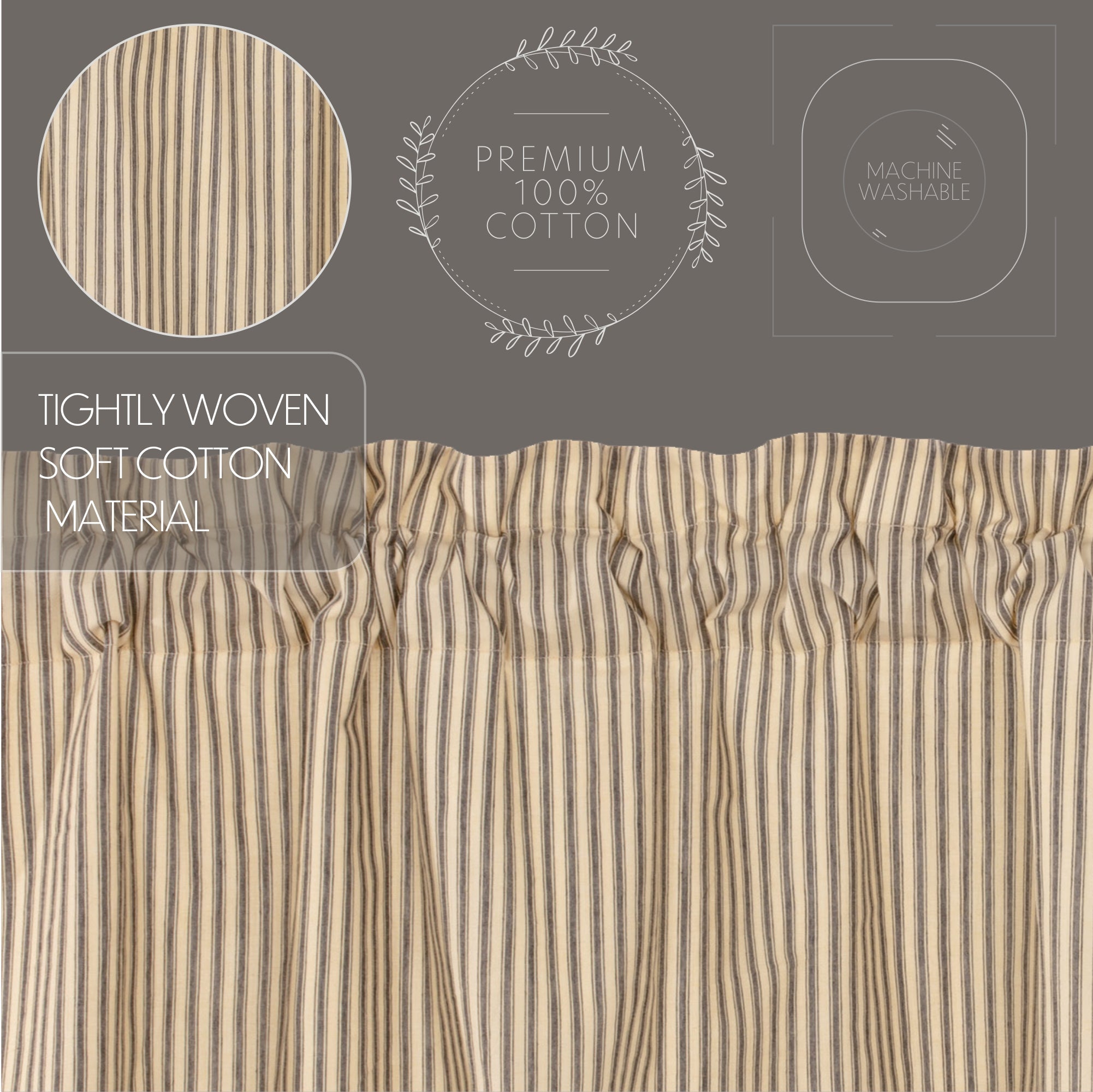 PREMIUM
100%
COTTON

MACHINE
WASHABLE

TIGHTLY WOVEN
SOFT COTTON
MATERIAL