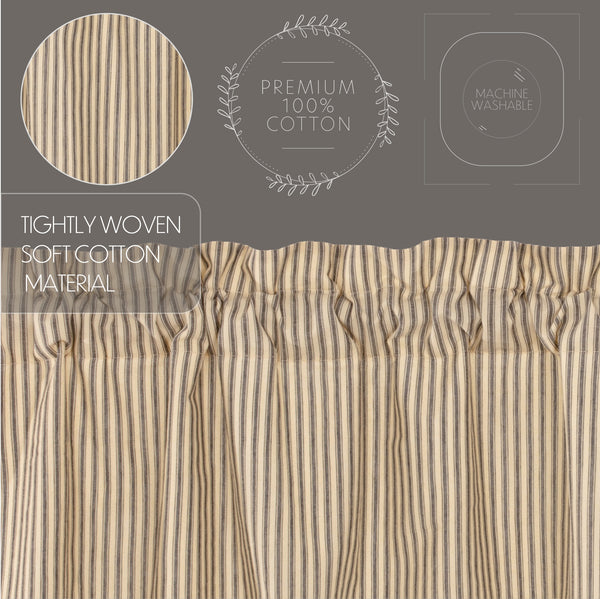 PREMIUM
100%
COTTON

MACHINE
WASHABLE

TIGHTLY WOVEN
SOFT COTTON
MATERIAL