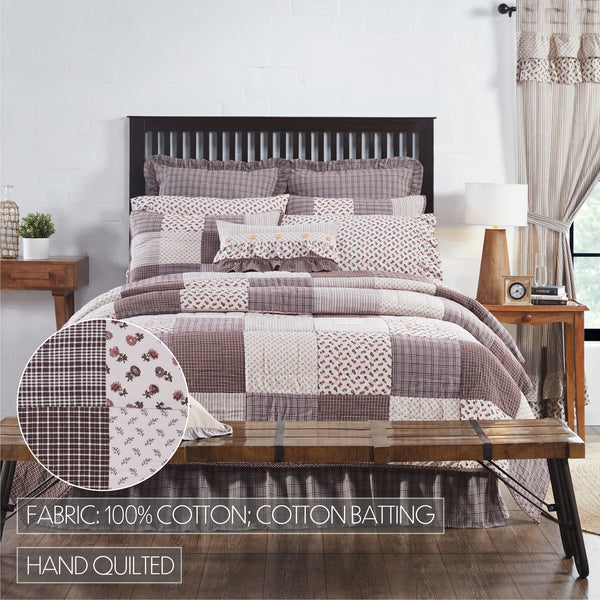 FABRIC: 100% COTTON; COTTON BATTING

HAND QUILTED