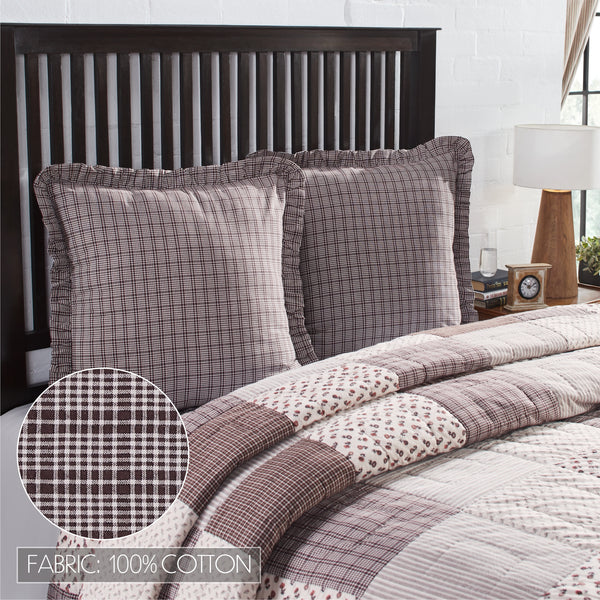 FABRIC: 100% COTTON