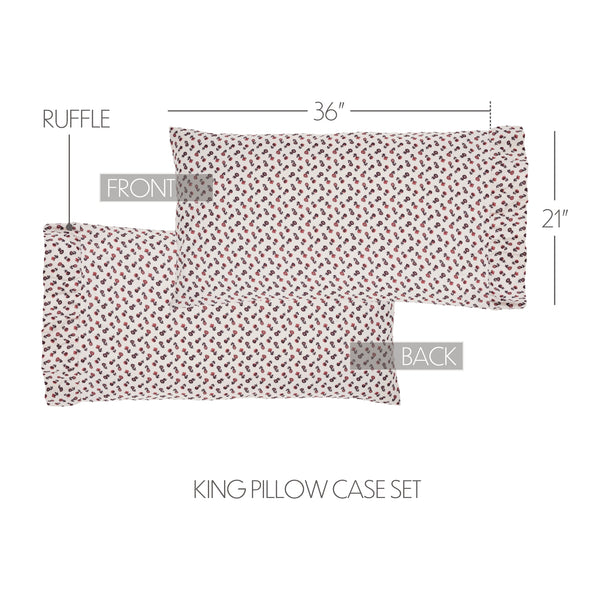 RUFFLE

36"

FRONT

21"

BACK

KING PILLOW CASE SET